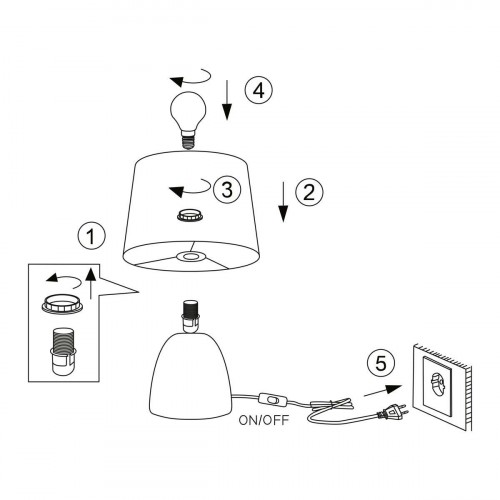 4

3

2

1

5

ON/OFF