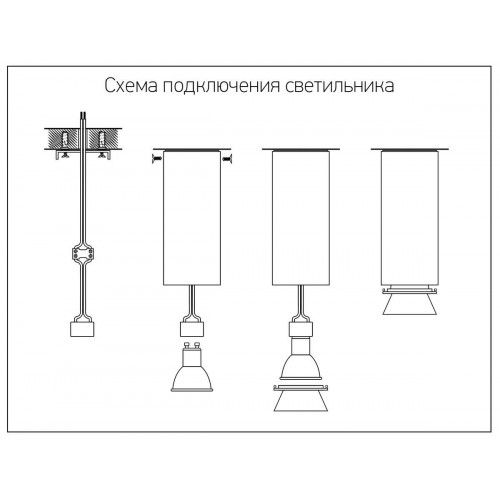 Схема подключения светильника